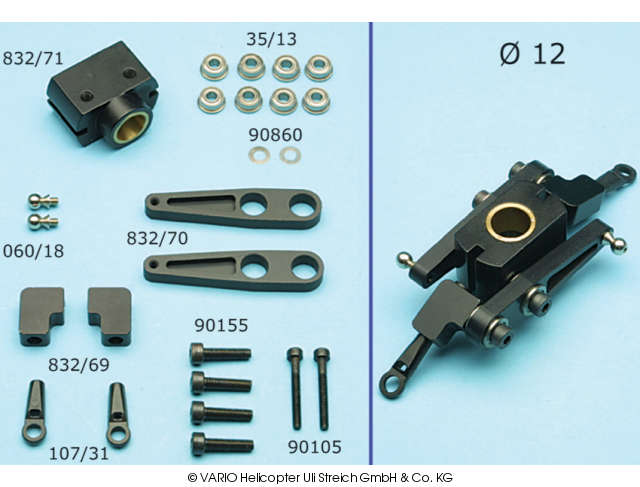 832/71

35/13

90860

060/18

832/70

832/69

90155

107/31

90105

Ø 12

© VARIO Helicopter Uli Streich GmbH & Co. KG