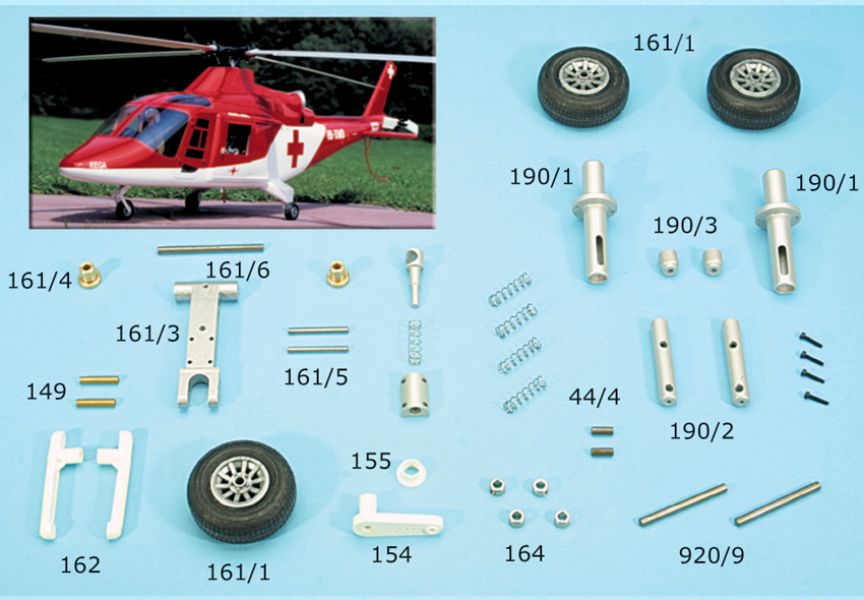 161/1

190/1

190/1

190/3

161/4

161/6

161/3

161/5

149

44/4

190/2

155

162

161/1

154

164

920/9